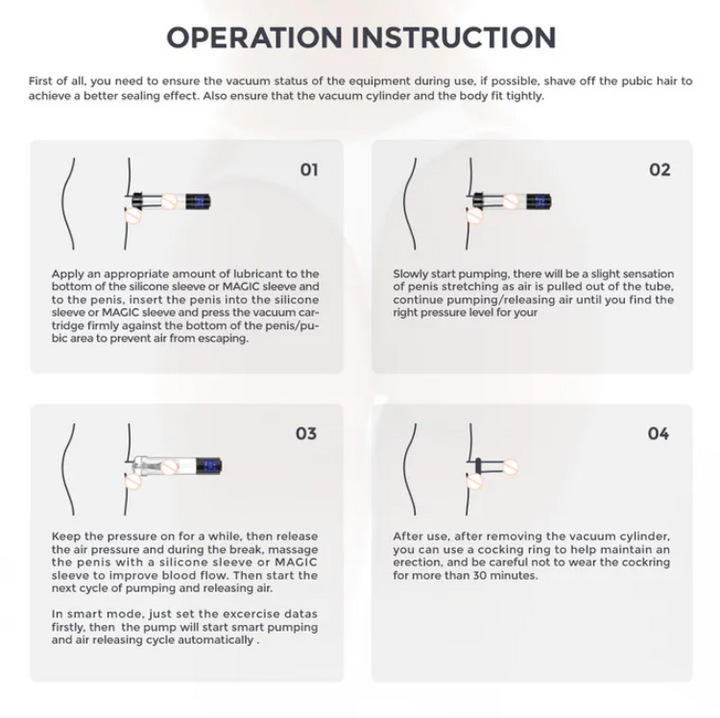 OPERATION INSTRUCTION

First of all, you need to ensure the vacuum status of the equipment during use, if possible, shave off the pubic hair to achieve a better sealing effect. Also ensure that the vacuum cylinder and the body fit tightly.

01

Apply an appropriate amount of lubricant to the bottom of the silicone sleeve or MAGIC sleeve and to the penis, insert the penis into the silicone sleeve or MAGIC sleeve and press the vacuum cartridge firmly against the bottom of the penis/pubic area to prevent air from escaping.

02

Slowly start pumping, there will be a slight sensation of penis stretching as air is pulled out of the tube, continue pumping/releasing air until you find the right pressure level for your

03

Keep the pressure on for a while, then release the air pressure and during the break, massage the penis with a silicone sleeve or MAGIC sleeve to improve blood flow. Then start the next cycle of pumping and releasing air.

In smart mode, just set the excercise datas firstly, then the pump will start smart pumping and air releasing cycle automatically .

04

After use, after removing the vacuum cylinder, you can use a cocking ring to help maintain an erection, and be careful not to wear the cockring for more than 30 minutes.