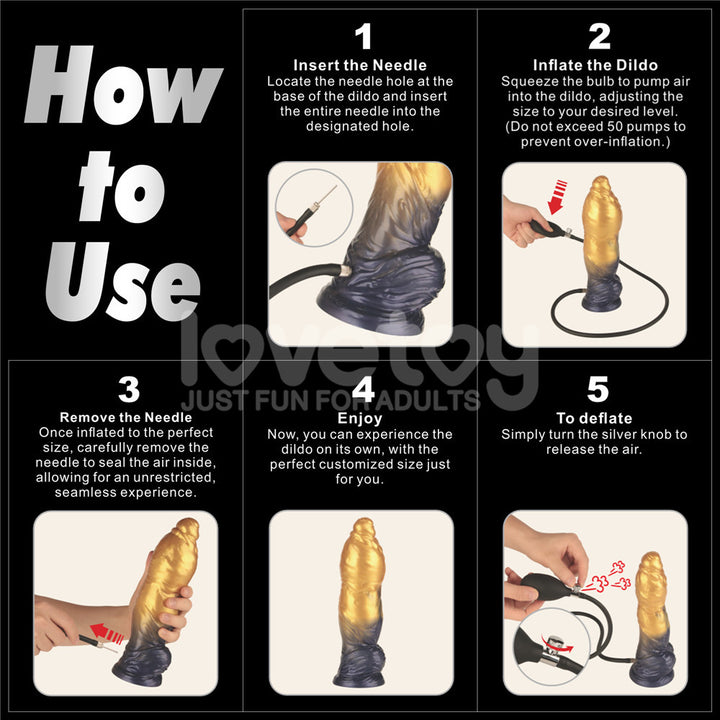 How to Use

1
Insert the Needle
Locate the needle hole at the base of the dildo and insert the entire needle into the designated hole.

2
Inflate the Dildo
Squeeze the bulb to pump air into the dildo, adjusting the size to your desired level. (Do not exceed 50 pumps to prevent over-inflation.)

lovetoy
JUST FUN FOR ADULTS

3
Remove the Needle
Once inflated to the perfect size, carefully remove the needle to seal the air inside, allowing for an unrestricted, seamless experience.

4
Enjoy
Now, you can experience the dildo on its own, with the perfect customized size just for you.

5
To deflate
Simply turn the silver knob to release the air.