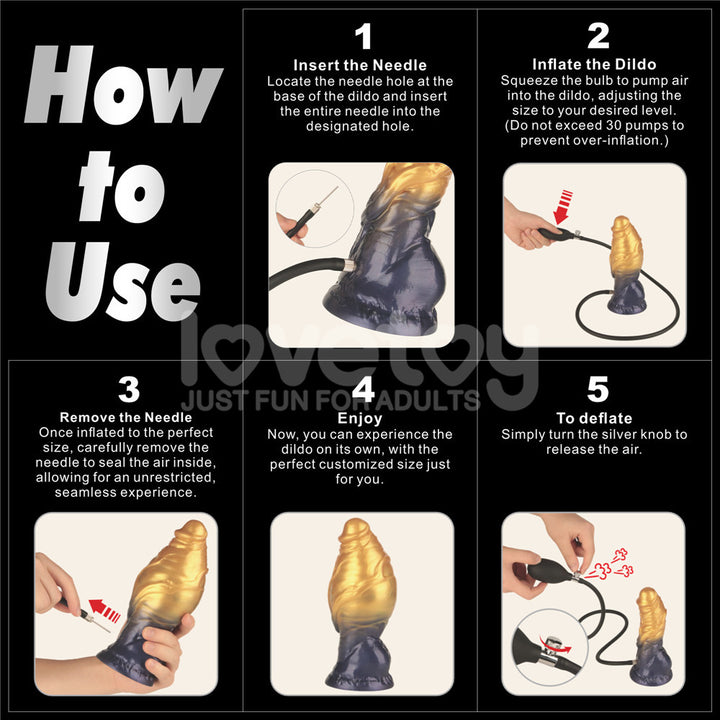 How to Use

1
Insert the Needle
Locate the needle hole at the base of the dildo and insert the entire needle into the designated hole.

2
Inflate the Dildo
Squeeze the bulb to pump air into the dildo, adjusting the size to your desired level. (Do not exceed 30 pumps to prevent over-inflation.)

lovetoy
JUST FUN FOR ADULTS

3
Remove the Needle
Once inflated to the perfect size, carefully remove the needle to seal the air inside, allowing for an unrestricted, seamless experience.

4
Enjoy
Now, you can experience the dildo on its own, with the perfect customized size just for you.

5
To deflate
Simply turn the silver knob to release the air.