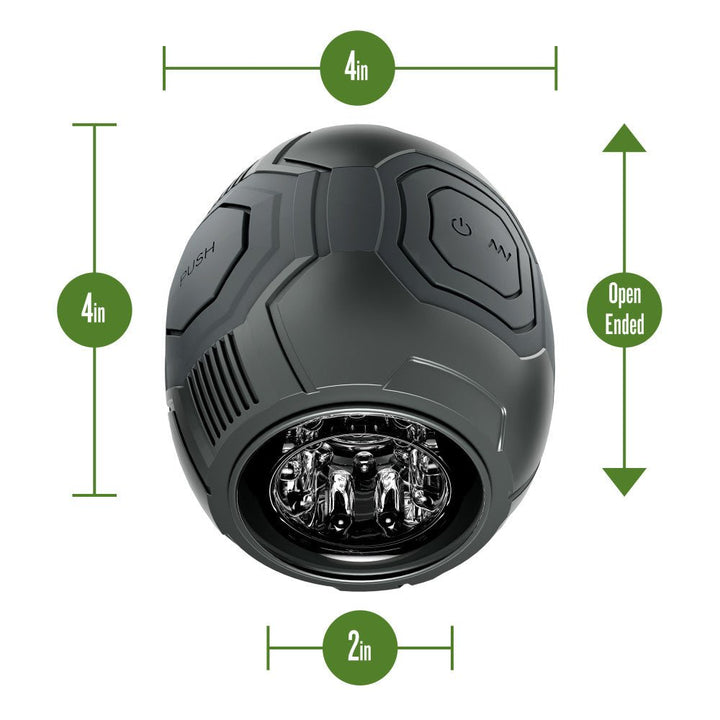 4in

4in

PUSH

Open Ended

2in