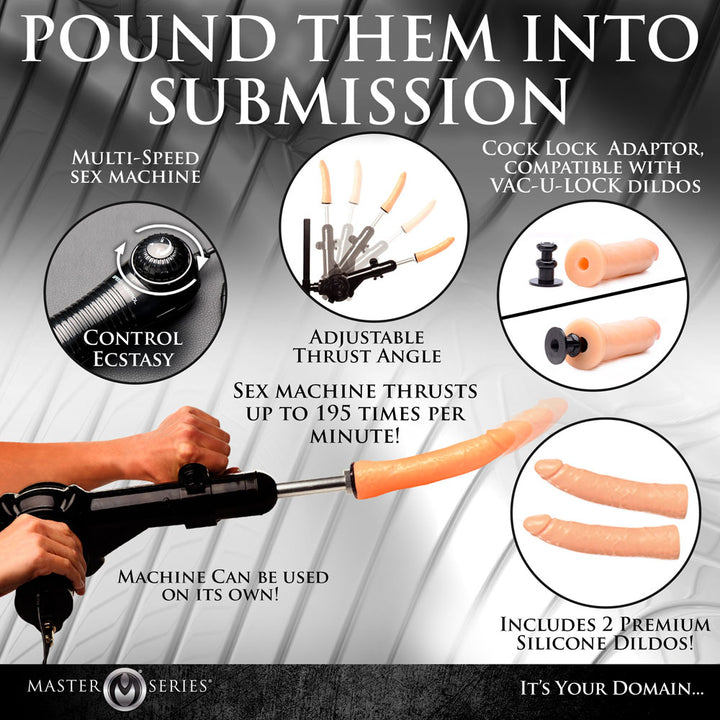 POUND THEM INTO SUBMISSION

MULTI-SPEED SEX MACHINE

CONTROL ECSTASY

ADJUSTABLE THRUST ANGLE

COCK LOCK ADAPTOR, COMPATIBLE WITH VAC-U-LOCK DILDOS

SEX MACHINE THRUSTS UP TO 195 TIMES PER MINUTE!

MACHINE CAN BE USED ON ITS OWN!

INCLUDES 2 PREMIUM SILICONE DILDOS!

MASTER SERIES

IT'S YOUR DOMAIN...